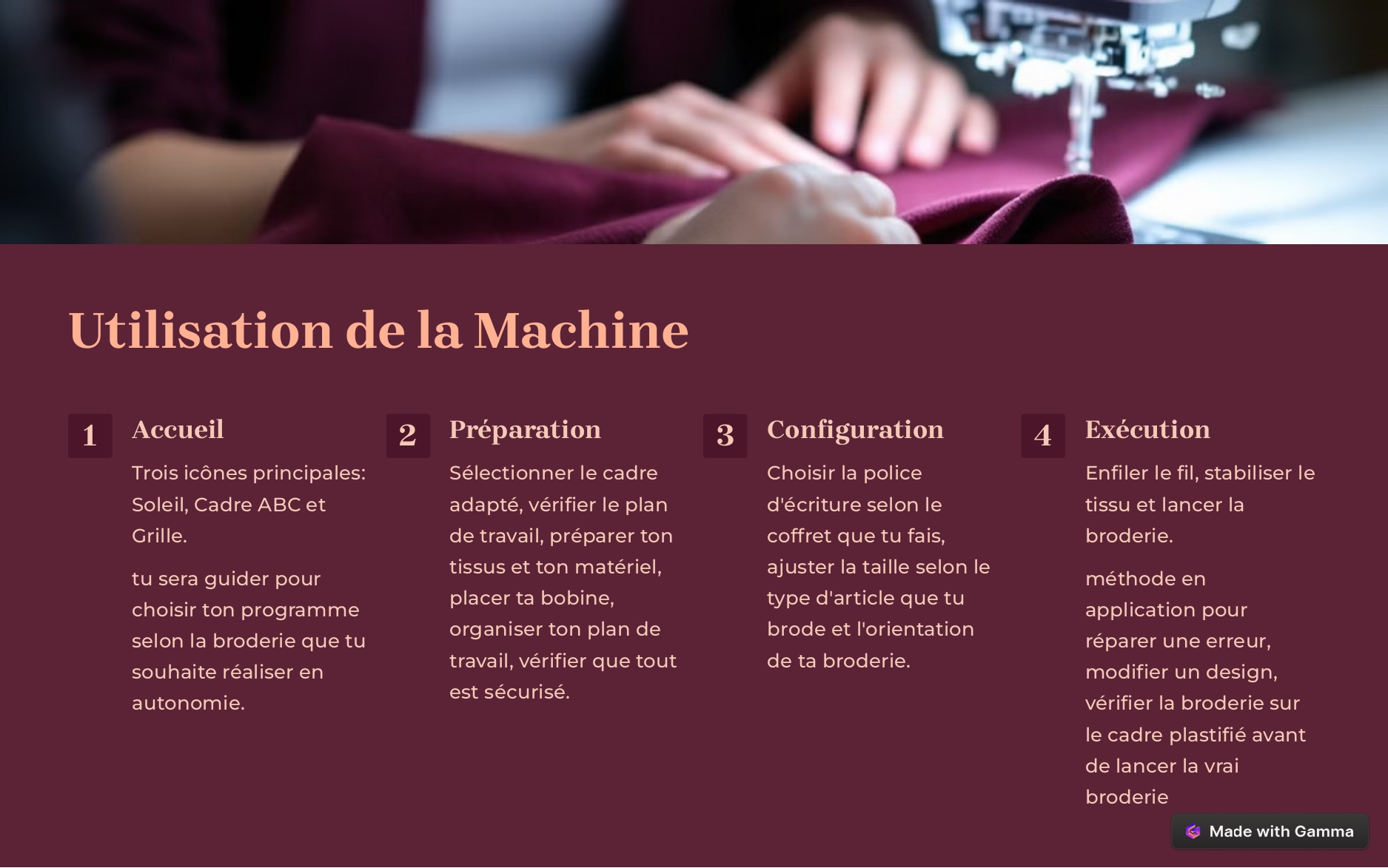 Utilisation de la Machine

1

Accueil

Trois icônes principales: Soleil, Cadre ABC et Grille.

tu sera guider pour choisir ton programme selon la broderie que tu souhaite réaliser en autonomie.

2

Préparation

Sélectionner le cadre adapté, vérifier le plan de travail, préparer ton tissus et ton matériel, placer ta bobine, organiser ton plan de travail, vérifier que tout est sécurisé.

3

Configuration

Choisir la police d'écriture selon le coffret que tu fais, ajuster la taille selon le type d'article que tu brode et l'orientation de ta broderie.

4

Exécution

Enfiler le fil, stabiliser le tissu et lancer la broderie.

méthode en application pour réparer une erreur, modifier un design, vérifier la broderie sur le cadre plastifié avant de lancer la vrai broderie

Made with Gamma